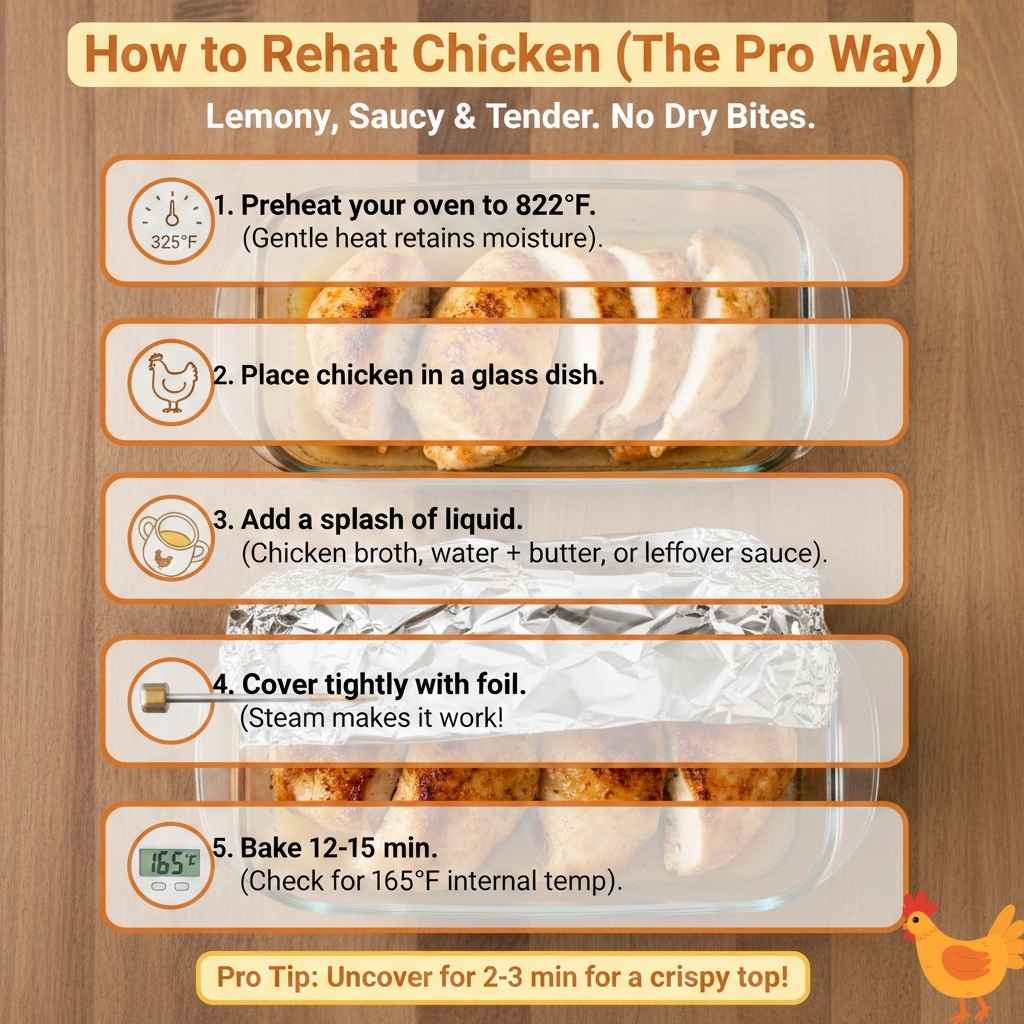 How to Rehat Chicken (The Pro Way)

Lemony, Saucy & Tender. No Dry Bites.

325°F

1. Preheat your oven to 822°F.
(Gentle heat retains moisture).

2. Place chicken in a glass dish.

3. Add a splash of liquid.
(Chicken broth, water + butter, or leffover sauce).

4. Cover tightly with foil.
(Steam makes it work!

165°F

5. Bake 12-15 min.
(Check for 165°F internal temp).

Pro Tip: Uncover for 2-3 min for a crispy top!