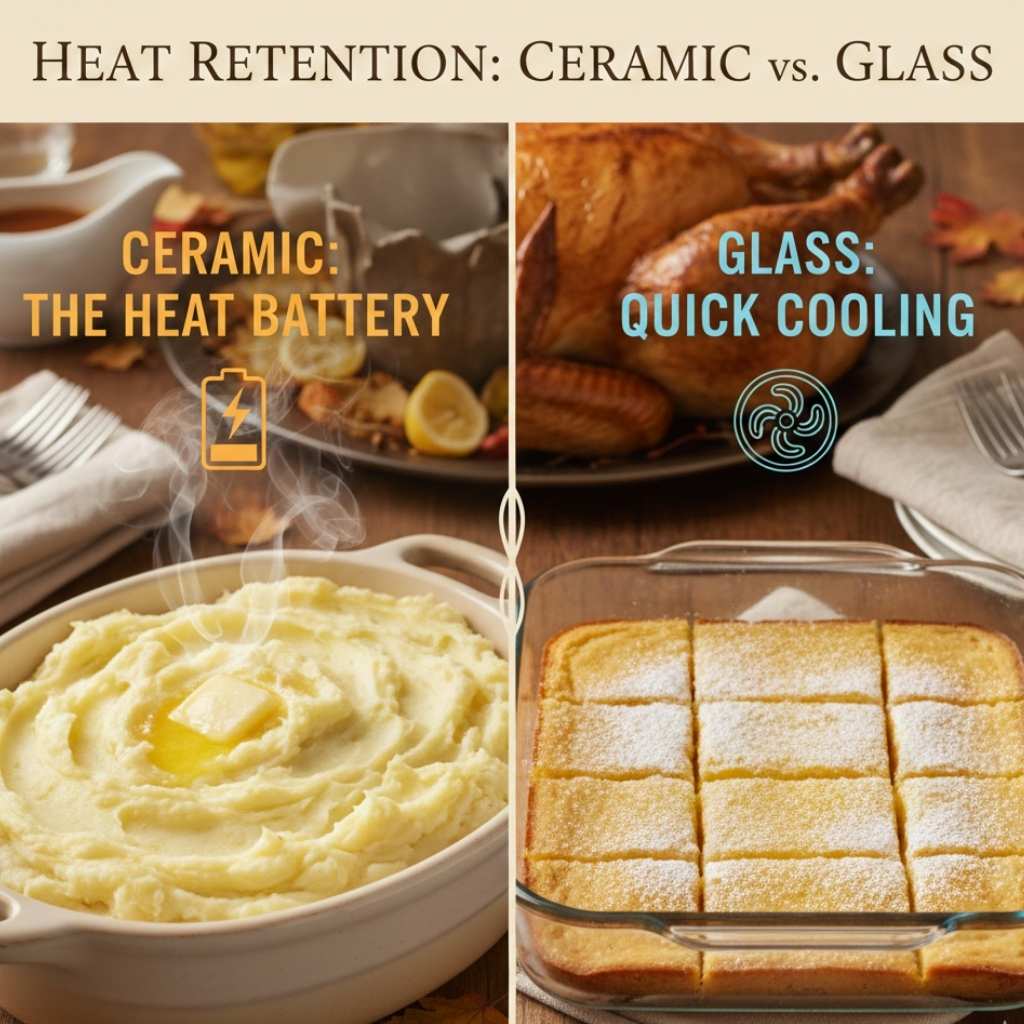 HEAT RETENTION: CERAMIC vs. GLASS

CERAMIC: THE HEAT BATTERY

GLASS: QUICK COOLING