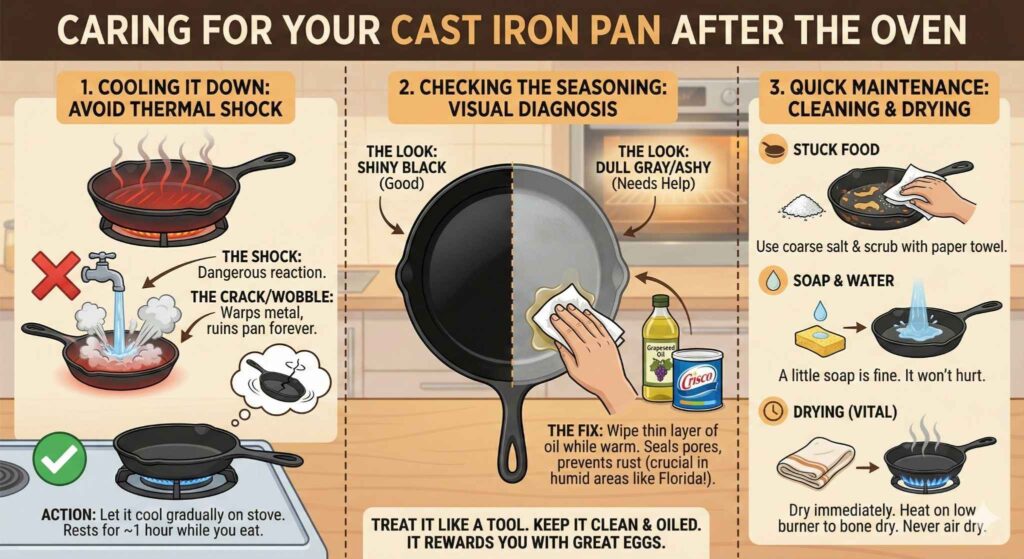 CARING FOR YOUR CAST IRON PAN AFTER THE OVEN

1. COOLING IT DOWN: AVOID THERMAL SHOCK

THE SHOCK: Dangerous reaction.

THE CRACK/WOBBLE: Warps metal, ruins pan forever.

ACTION: Let it cool gradually on stove. Rests for ~1 hour while you eat.

2. CHECKING THE SEASONING: VISUAL DIAGNOSIS

THE LOOK: SHINY BLACK (Good)

THE LOOK: DULL GRAY/ASHY (Needs Help)

Grapeseed Oil

Crisco

THE FIX: Wipe thin layer of oil while warm. Seals pores, prevents rust (crucial in humid areas like Florida!).

TREAT IT LIKE A TOOL. KEEP IT CLEAN & OILED. IT REWARDS YOU WITH GREAT EGGS.

3. QUICK MAINTENANCE: CLEANING & DRYING

STUCK FOOD

Use coarse salt & scrub with paper towel.

SOAP & WATER

A little soap is fine. It won't hurt.

DRYING (VITAL)

Dry immediately. Heat on low burner to bone dry. Never air dry.